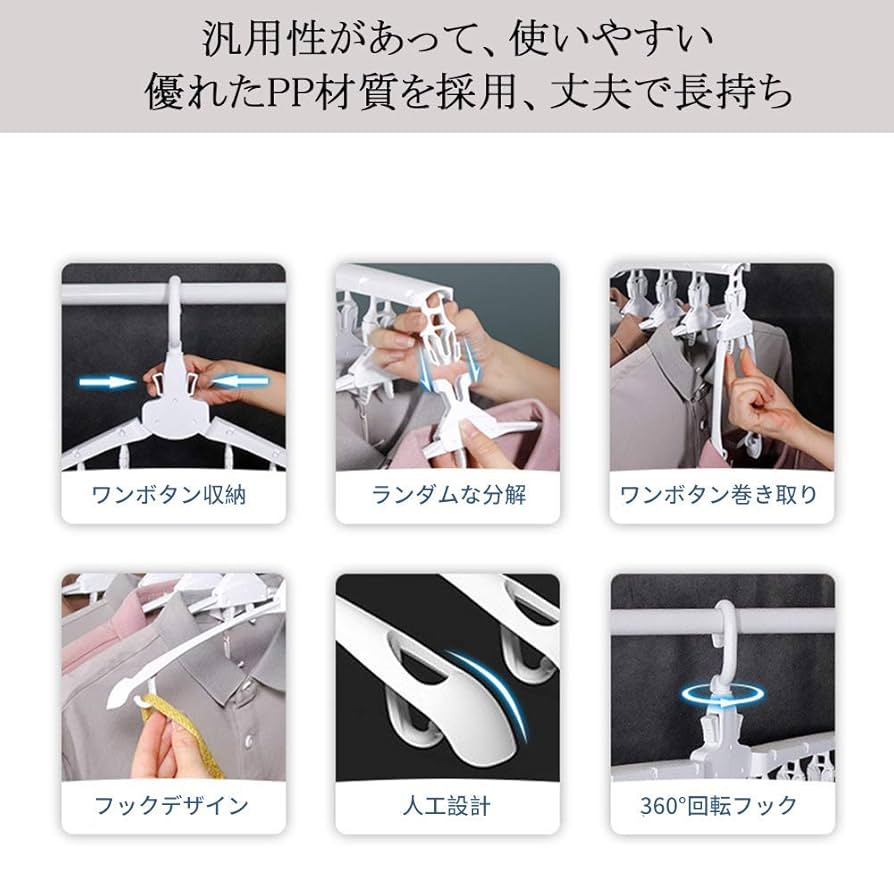 汎用性があって、使いやすい
優れたPP材質を採用、丈夫で長持ち

ワンボタン収納

ランダムな分解

ワンボタン巻き取り

フックデザイン

人工設計

360°回転フック